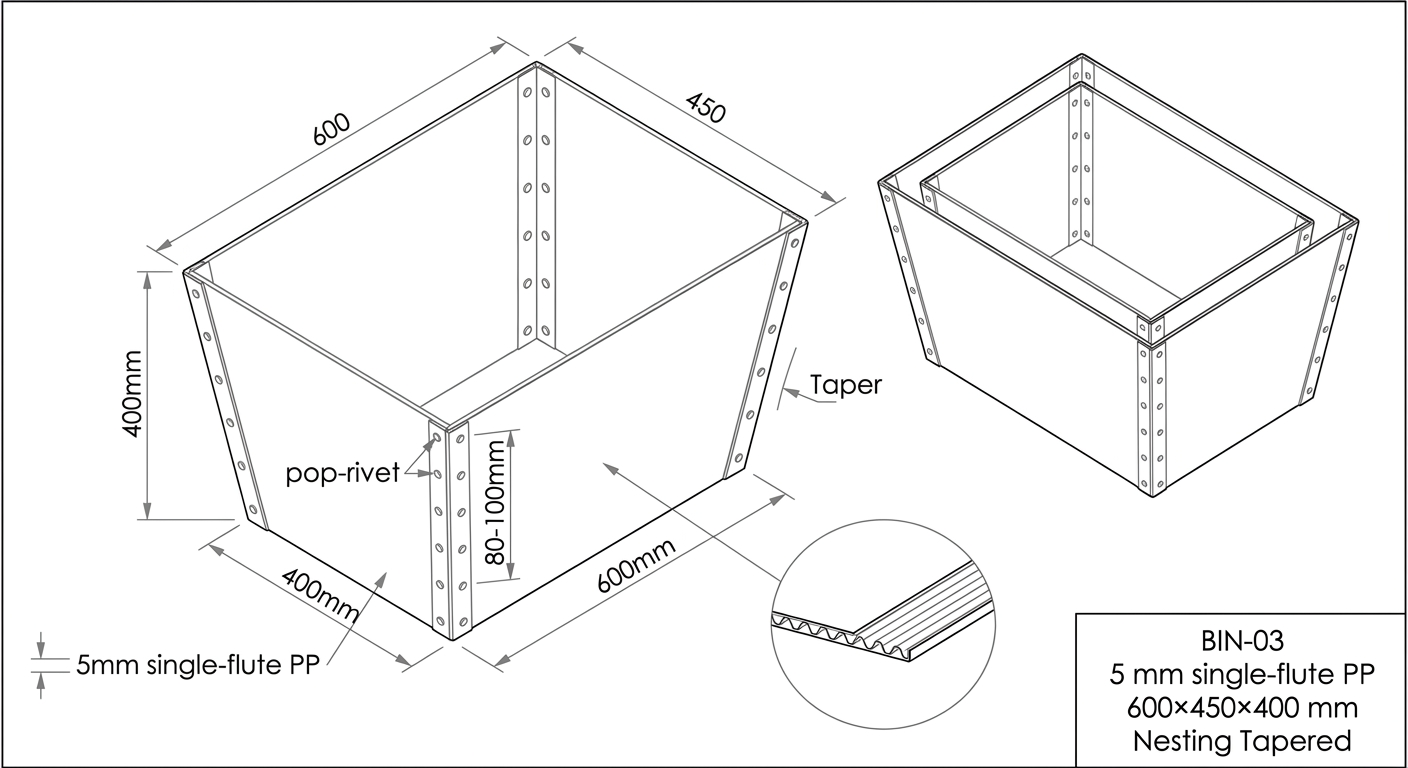 600

450

400mm

Taper

pop-rivet

80-100mm

400mm

600mm

5mm single-flute PP

BIN-03
5 mm single-flute PP
600×450×400 mm
Nesting Tapered